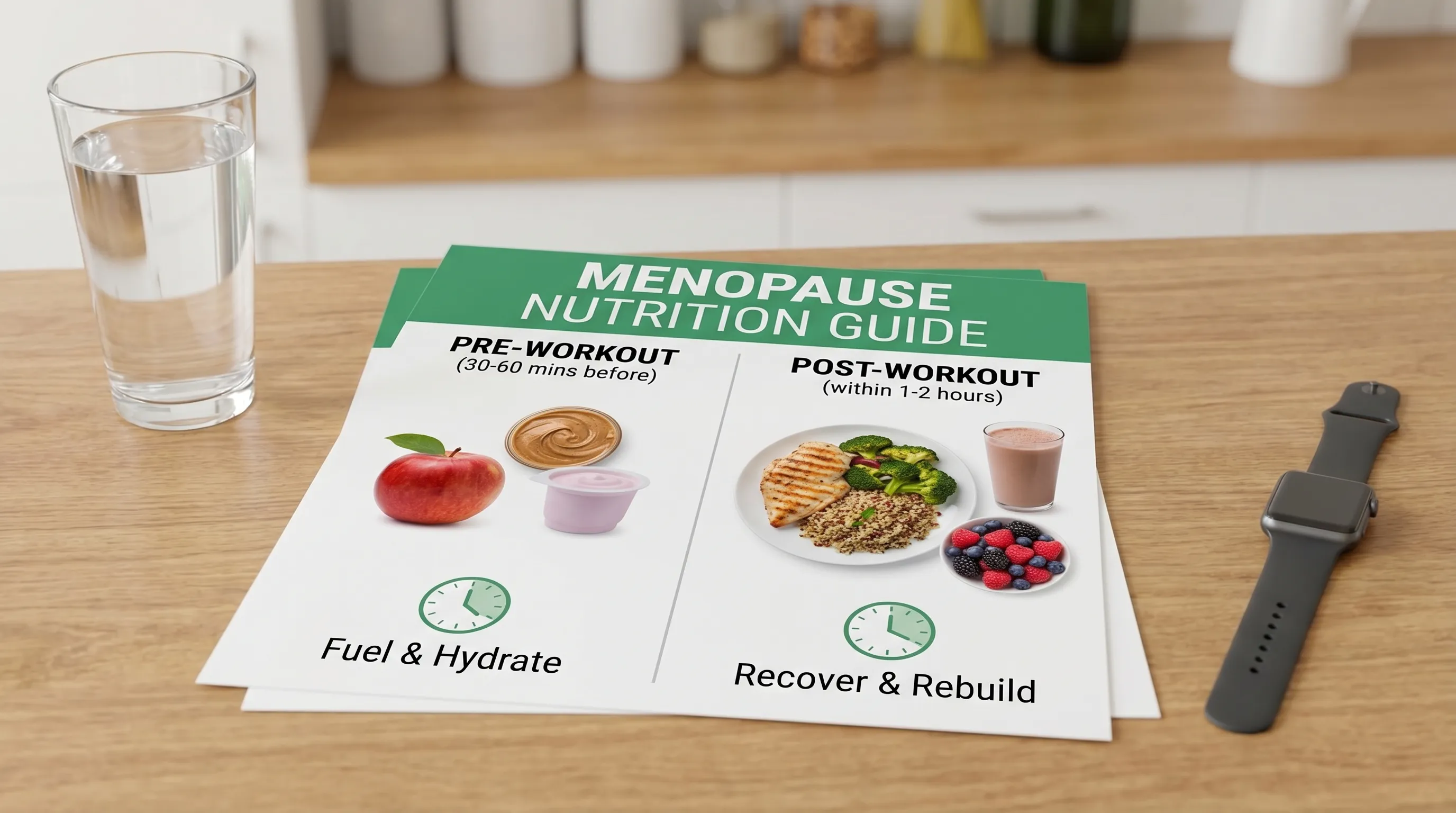 MENOPAUSE NUTRITION GUIDE

PRE-WORKOUT
(30-60 mins before)

Fuel & Hydrate

POST-WORKOUT
(within 1-2 hours)

Recover & Rebuild